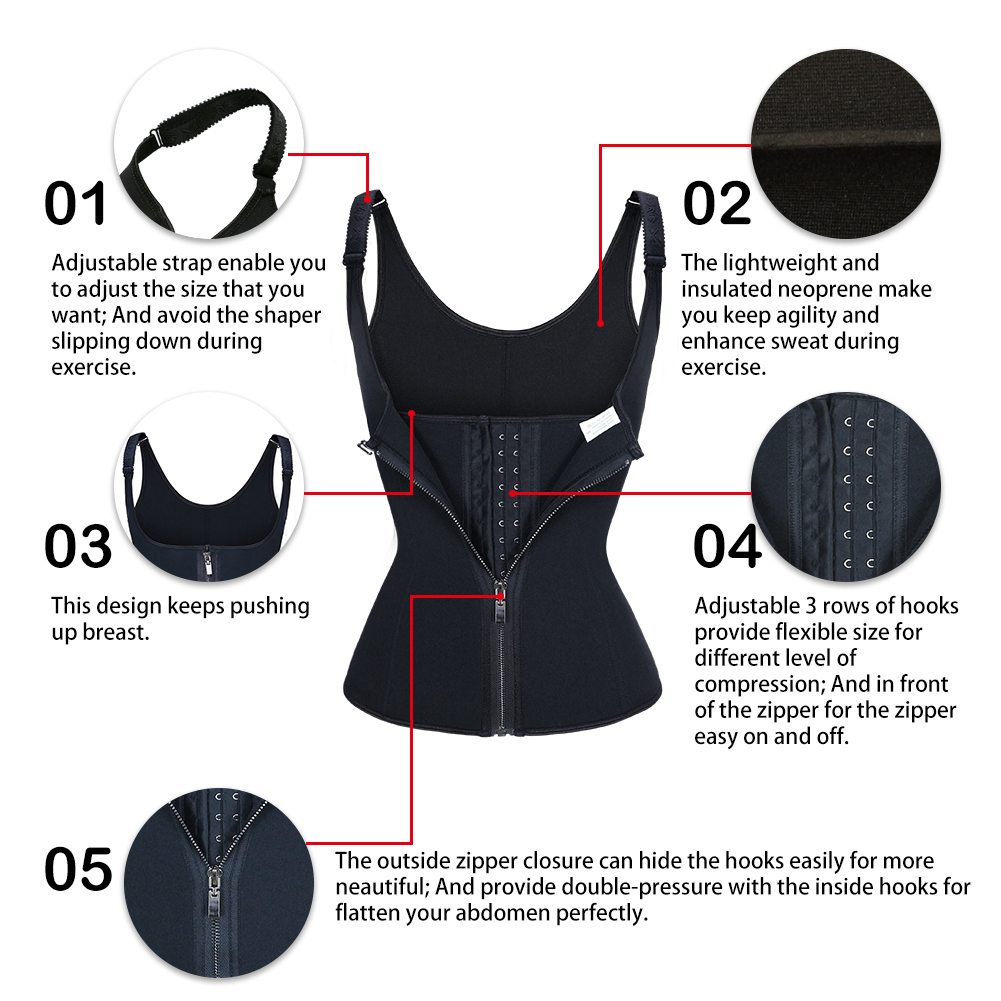 01

Adjustable strap enable you to adjust the size that you want; And avoid the shaper slipping down during exercise.

02

The lightweight and insulated neoprene make you keep agility and enhance sweat during exercise.

03

This design keeps pushing up breast.

04

Adjustable 3 rows of hooks provide flexible size for different level of compression; And in front of the zipper for the zipper easy on and off.

05

The outside zipper closure can hide the hooks easily for more neautiful; And provide double-pressure with the inside hooks for flatten your abdomen perfectly.