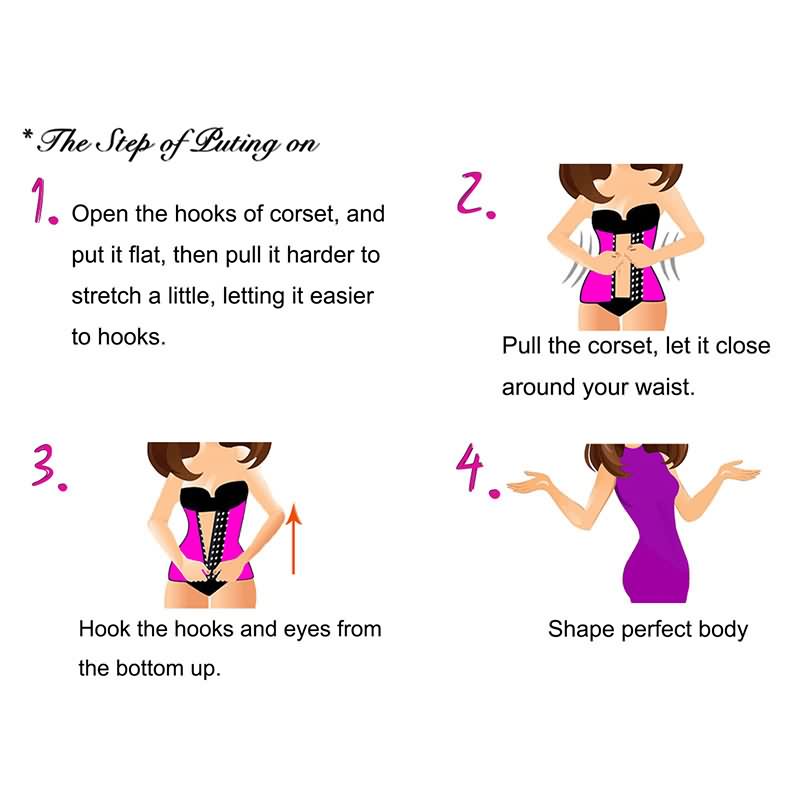 * The Step of Puting on

1. Open the hooks of corset, and put it flat, then pull it harder to stretch a little, letting it easier to hooks.

2. Pull the corset, let it close around your waist.

3. Hook the hooks and eyes from the bottom up.

4. Shape perfect body